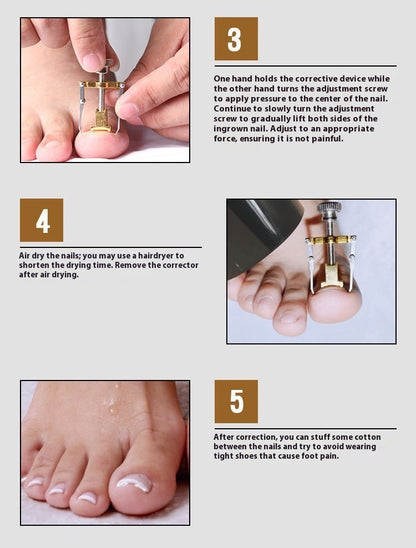 3

One hand holds the corrective device while the other hand turns the adjustment screw to apply pressure to the center of the nail. Continue to slowly turn the adjustment screw to gradually lift both sides of the ingrown nail. Adjust to an appropriate force, ensuring it is not painful.

4

Air dry the nails; you may use a hairdryer to shorten the drying time. Remove the corrector after air drying.

5

After correction, you can stuff some cotton between the nails and try to avoid wearing tight shoes that cause foot pain.